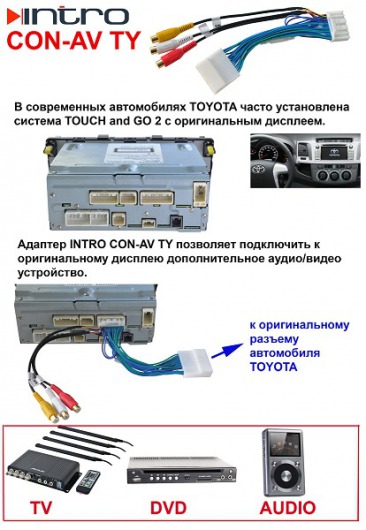 INTRO
CON-AV TY

В современных автомобилях TOYOTA часто установлена система TOUCH and GO 2 с оригинальным дисплеем.

Адаптер INTRO CON-AV TY позволяет подключить к оригинальному дисплею дополнительное аудио/видео устройство.

к оригинальному разъему автомобиля TOYOTA

TV
DVD
AUDIO